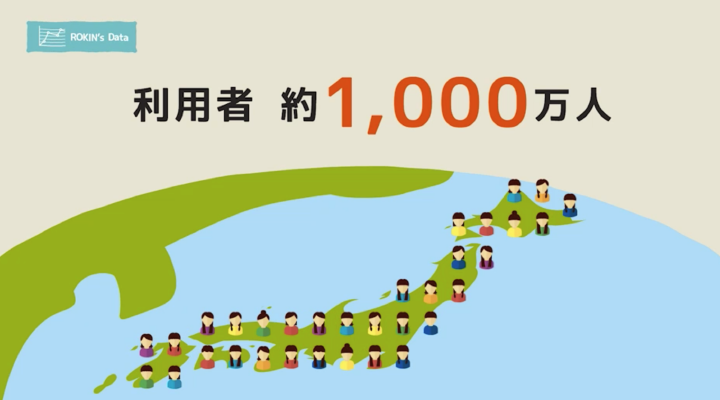 ROKIN's Data

利用者 約1,000万人